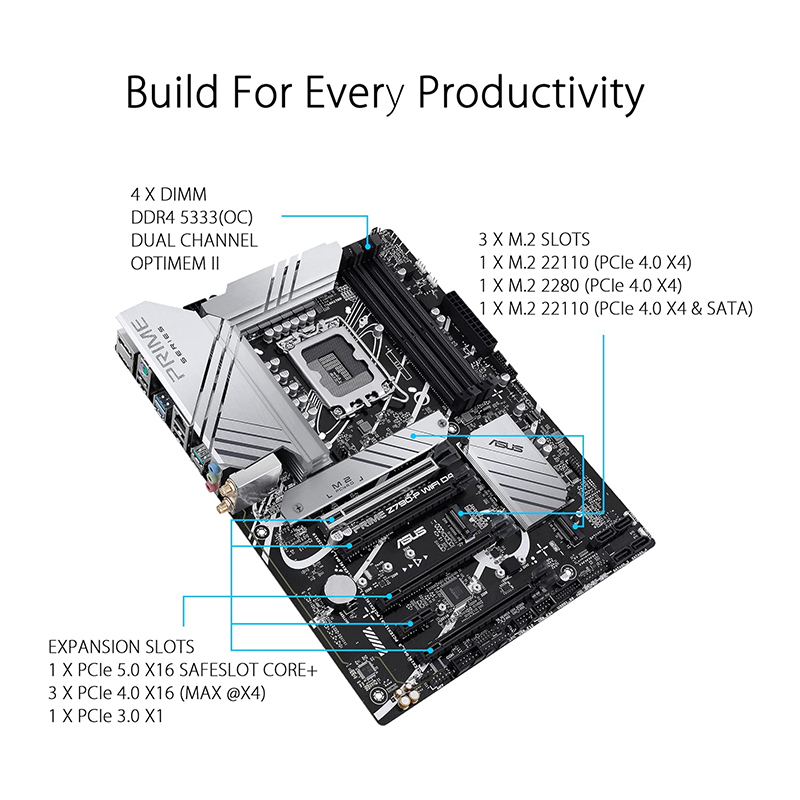 Build For Every Productivity

4 X DIMM
DDR4 5333(OC)
DUAL CHANNEL
OPTIMEM II

3 X M.2 SLOTS
1 X M.2 22110 (PCIe 4.0 X4)
1 X M.2 2280 (PCIe 4.0 X4)
1 X M.2 22110 (PCIe 4.0 X4 & SATA)

PRIME SERIES

ASUS

M.2

PRIME Z790-P WIFI D4

ASUS

EXPANSION SLOTS
1 X PCIe 5.0 X16 SAFESLOT CORE+
3 X PCIe 4.0 X16 (MAX @X4)
1 X PCIe 3.0 X1